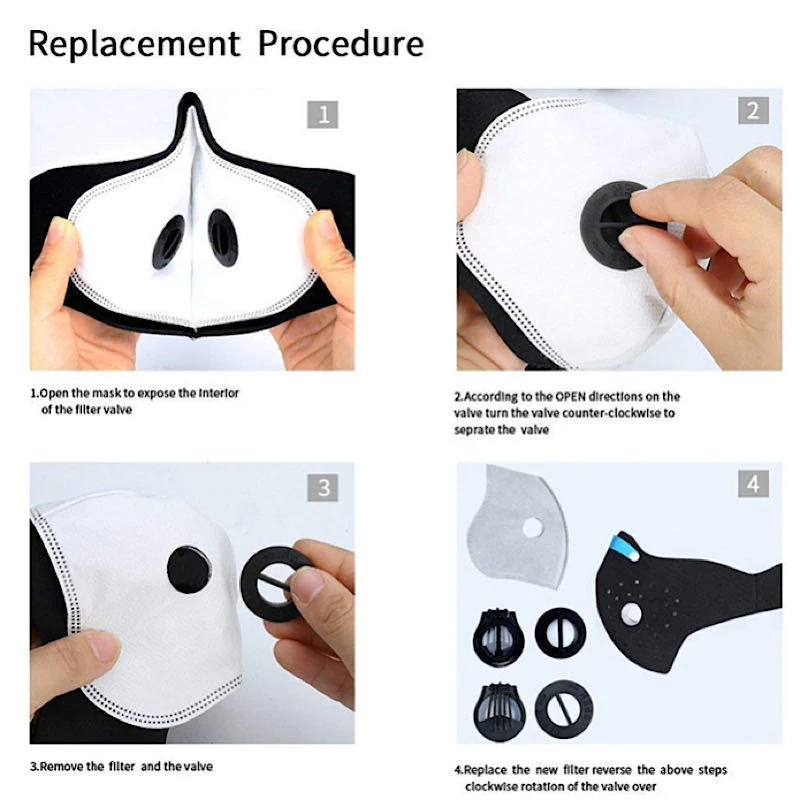 Replacement Procedure

1

1.Open the mask to expose the interior of the filter valve

2

2.According to the OPEN directions on the valve turn the valve counter-clockwise to seprate the valve

3

3.Remove the filter and the valve

4

4.Replace the new filter reverse the above steps clockwise rotation of the valve over